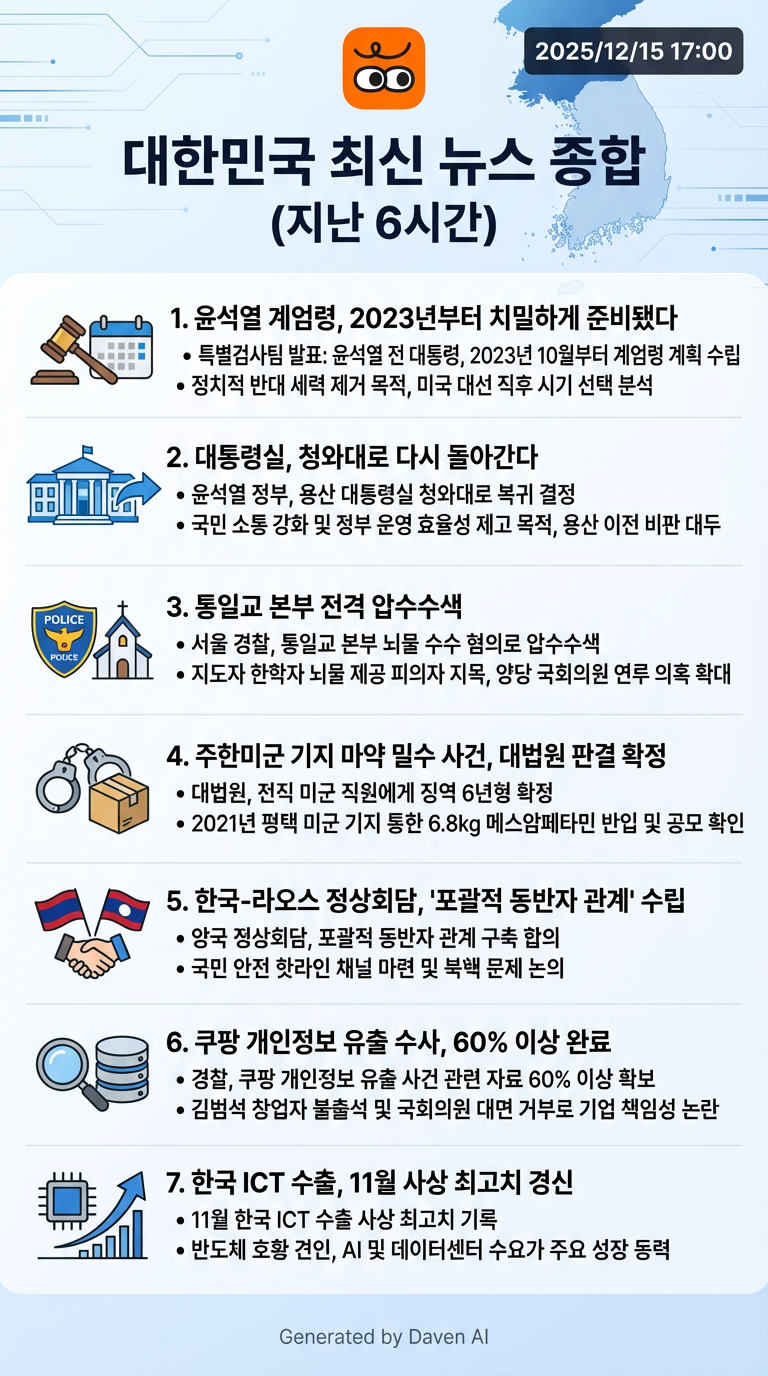 2025/12/15 17:00

대한민국 최신 뉴스 종합 (지난 6시간)

1. 윤석열 계엄령, 2023년부터 치밀하게 준비됐다
• 특별검사팀 발표: 윤석열 전 대통령, 2023년 10월부터 계엄령 계획 수립
• 정치적 반대 세력 제거 목적, 미국 대선 직후 시기 선택 분석

2. 대통령실, 청와대로 다시 돌아간다
• 윤석열 정부, 용산 대통령실 청와대로 복귀 결정
• 국민 소통 강화 및 정부 운영 효율성 제고 목적, 용산 이전 비판 대두

POLICE
POLICE

3. 통일교 본부 전격 압수수색
• 서울 경찰, 통일교 본부 뇌물 수수 혐의로 압수수색
• 지도자 한학자 뇌물 제공 피의자 지목, 양당 국회의원 연루 의혹 확대

4. 주한미군 기지 마약 밀수 사건, 대법원 판결 확정
• 대법원, 전직 미군 직원에게 징역 6년형 확정
• 2021년 평택 미군 기지 통한 6.8kg 메스암페타민 반입 및 공모 확인

5. 한국-라오스 정상회담, '포괄적 동반자 관계' 수립
• 양국 정상회담, 포괄적 동반자 관계 구축 합의
• 국민 안전 핫라인 채널 마련 및 북핵 문제 논의

6. 쿠팡 개인정보 유출 수사, 60% 이상 완료
• 경찰, 쿠팡 개인정보 유출 사건 관련 자료 60% 이상 확보
• 김범석 창업자 불출석 및 국회의원 대면 거부로 기업 책임성 논란

7. 한국 ICT 수출, 11월 사상 최고치 경신
• 11월 한국 ICT 수출 사상 최고치 기록
• 반도체 호황 견인, AI 및 데이터센터 수요가 주요 성장 동력

Generated by Daven AI